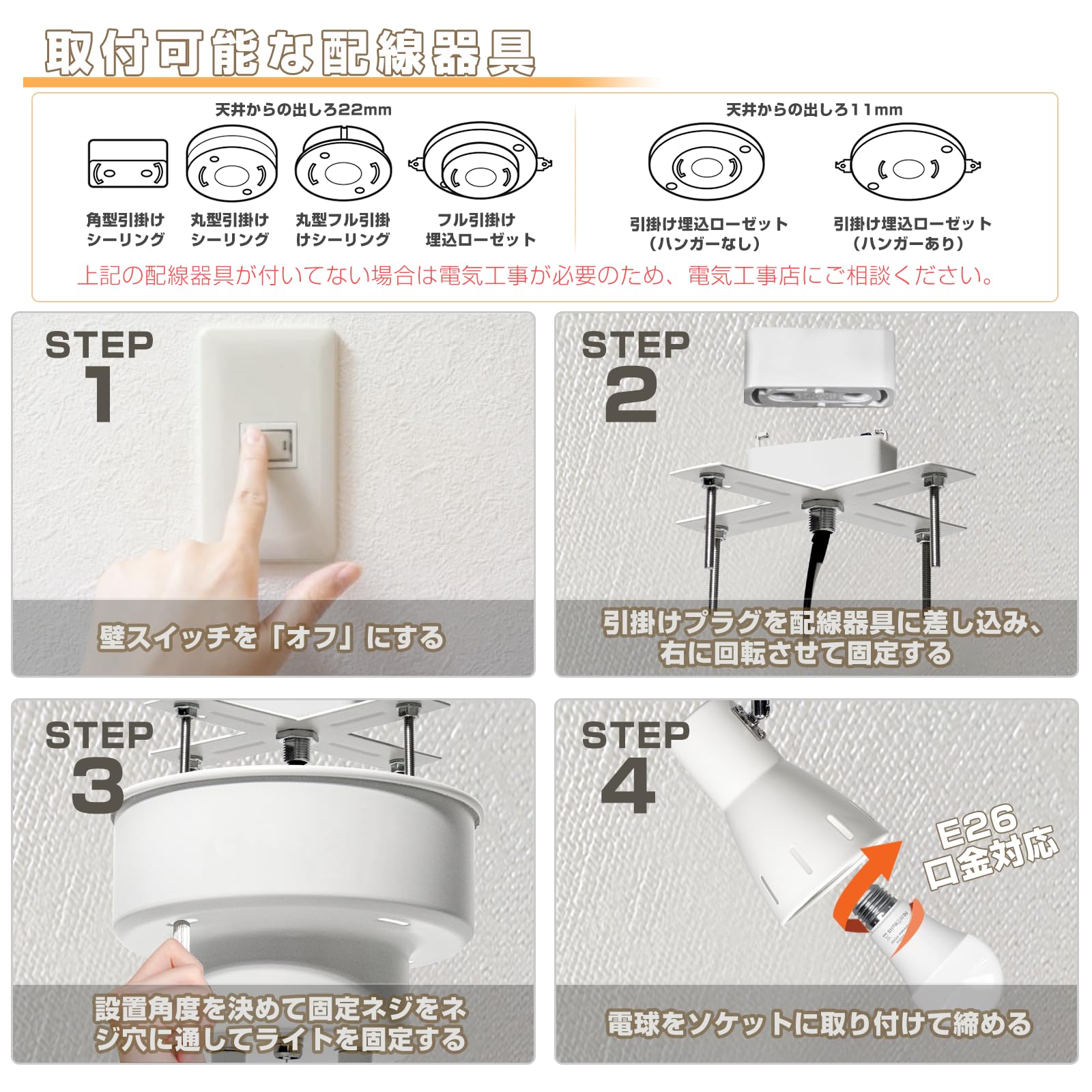 取付可能な配線器具

天井からの出しろ22mm

角型引掛けシーリング

丸型引掛けシーリング

丸型フル引掛けシーリング

フル引掛け埋込ローゼット

天井からの出しろ11mm

引掛け埋込ローゼット（ハンガーなし）

引掛け埋込ローゼット（ハンガーあり）

上記の配線器具が付いてない場合は電気工事が必要のため、電気工事店にご相談ください。

STEP 1

壁スイッチを「オフ」にする

STEP 2

引掛けプラグを配線器具に差し込み、右に回転させて固定する

STEP 3

設置角度を決めて固定ネジをネジ穴に通してライトを固定する

STEP 4

E26 口金対応

電球をソケットに取り付けて締める